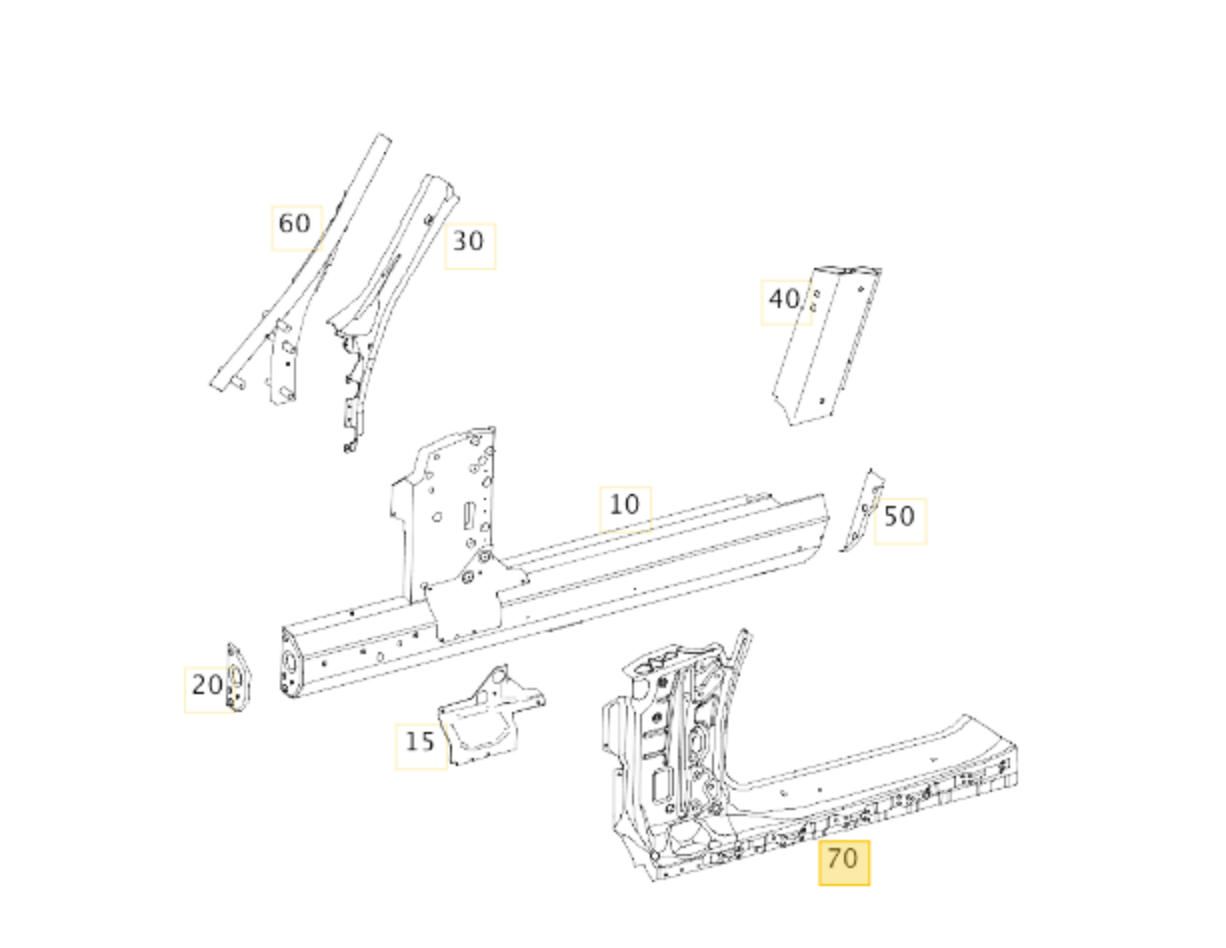 60
30
40
10
50
20
15
70