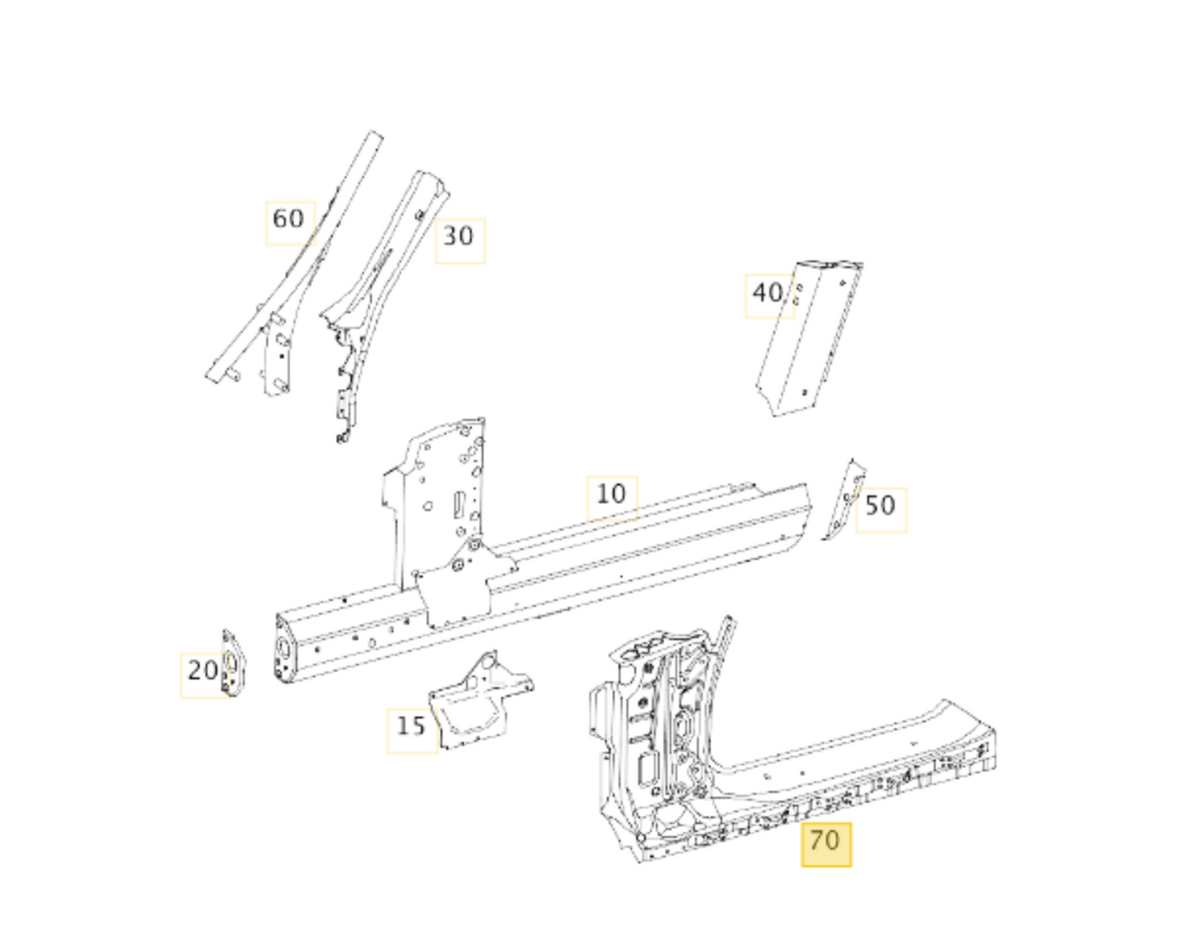 60
30
40
10
50
20
15
70